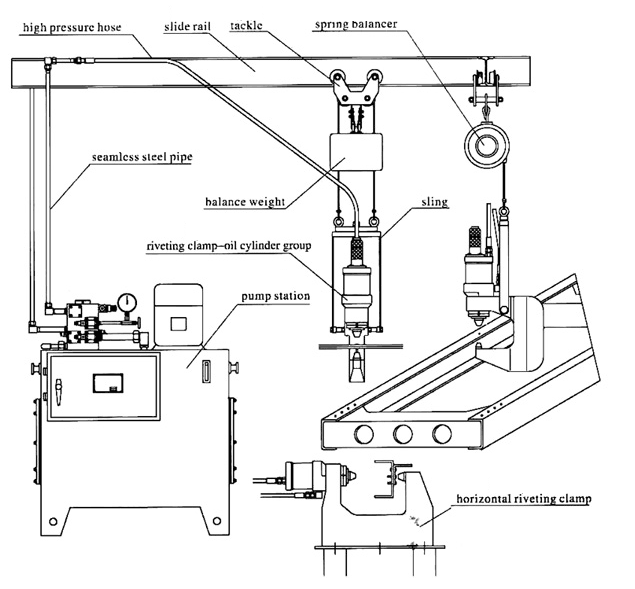 high pressure hose
slide rail
tackle
spring balancer
seamless steel pipe
balance weight
sling
riveting clamp–oil cylinder group
pump station
horizontal riveting clamp